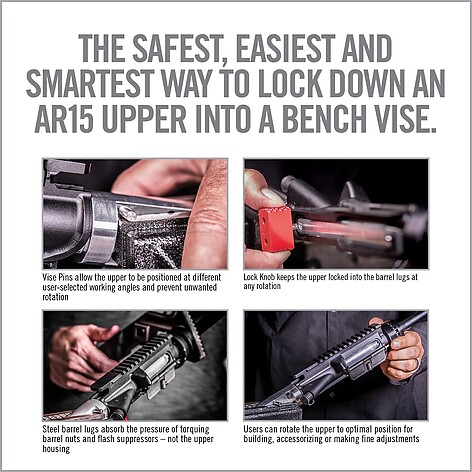 THE SAFEST, EASIEST AND SMARTEST WAY TO LOCK DOWN AN AR15 UPPER INTO A BENCH VISE.

Vise Pins allow the upper to be positioned at different user-selected working angles and prevent unwanted rotation

Lock Knob keeps the upper locked into the barrel lugs at any rotation

Steel barrel lugs absorb the pressure of torquing barrel nuts and flash suppressors – not the upper housing

Users can rotate the upper to optimal position for building, accessorizing or making fine adjustments