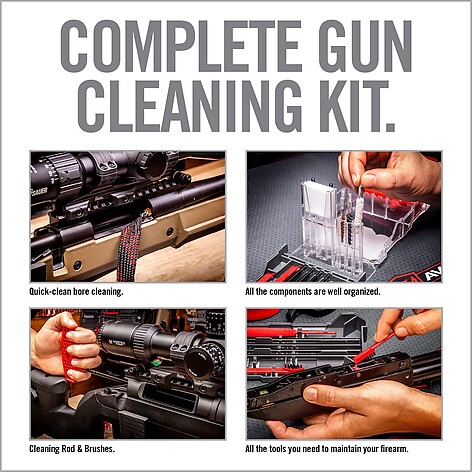 COMPLETE GUN CLEANING KIT.

Quick-clean bore cleaning.

All the components are well organized.

Cleaning Rod & Brushes.

All the tools you need to maintain your firearm.