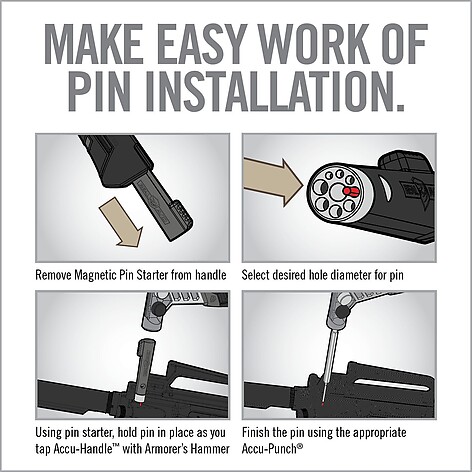 MAKE EASY WORK OF PIN INSTALLATION.

Remove Magnetic Pin Starter from handle

Select desired hole diameter for pin

Using pin starter, hold pin in place as you tap Accu-Handle™ with Armorer's Hammer

Finish the pin using the appropriate Accu-Punch®